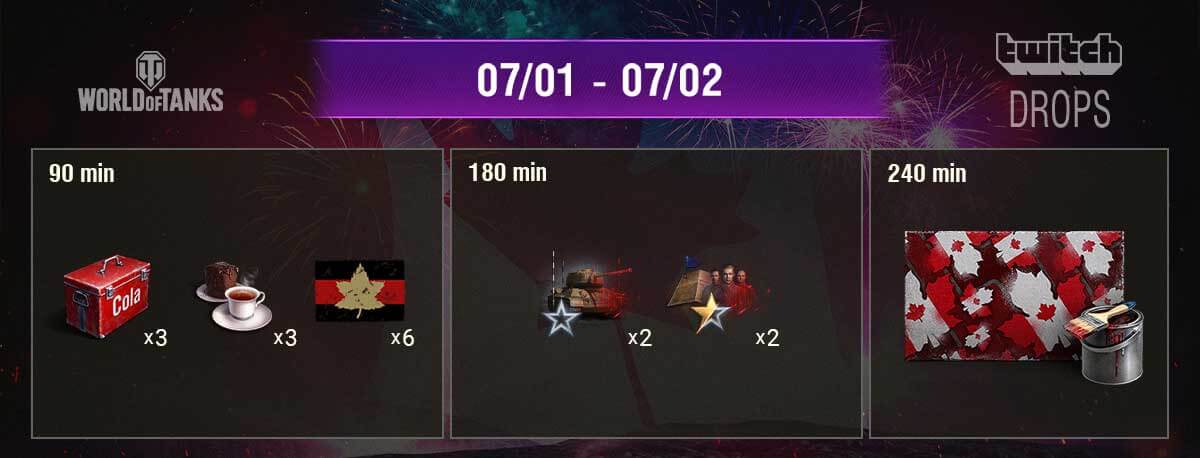 WORLD OF TANKS

07/01 - 07/02

twitch
DROPS

90 min

Cola

x3

x3

x6

180 min

x2

x2

240 min