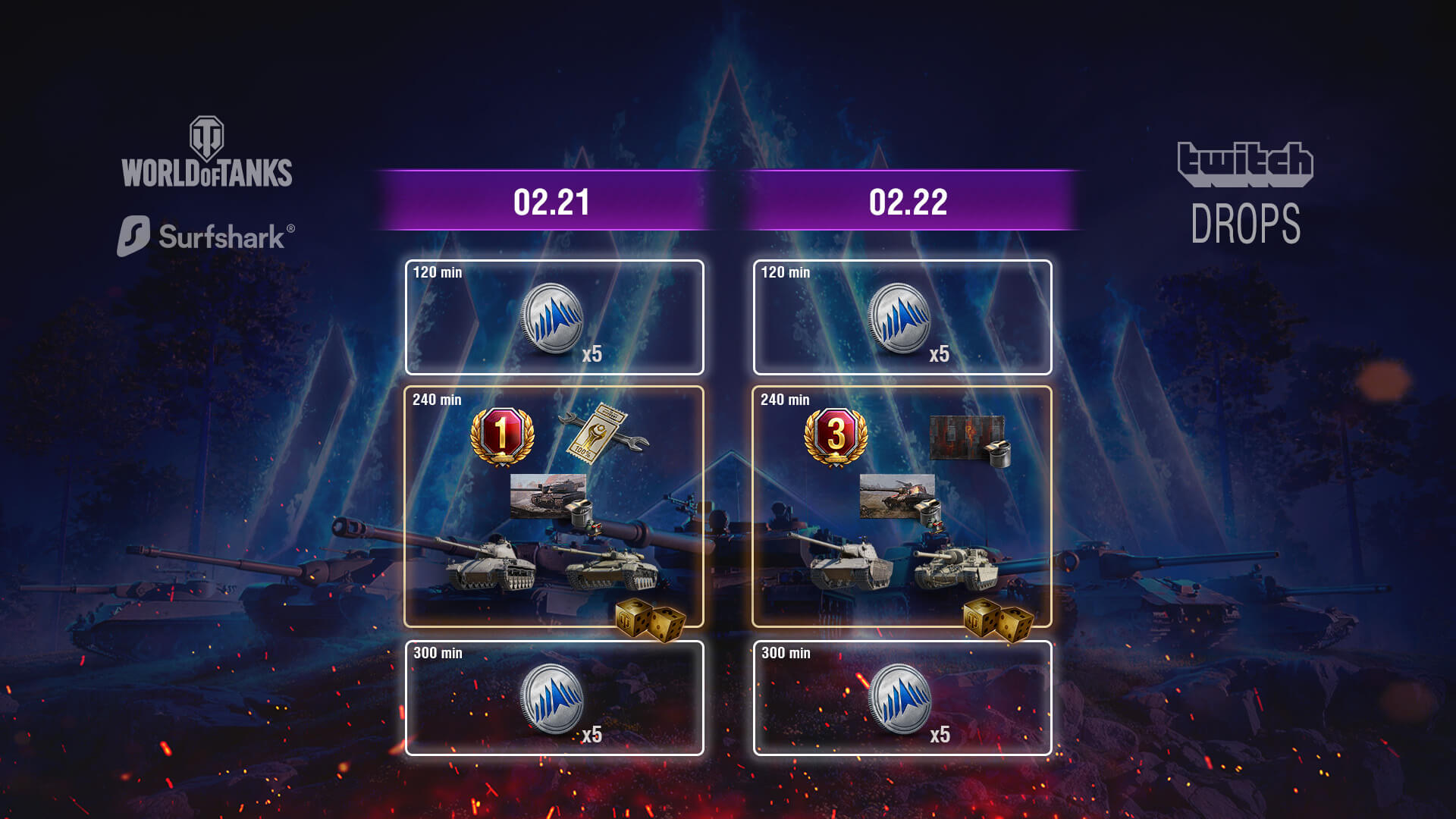 WORLD OF TANKS

Surfshark®

02.21

120 min
x5

240 min
1
100%

300 min
x5

02.22

120 min
x5

240 min
3

300 min
x5

twitch
DROPS