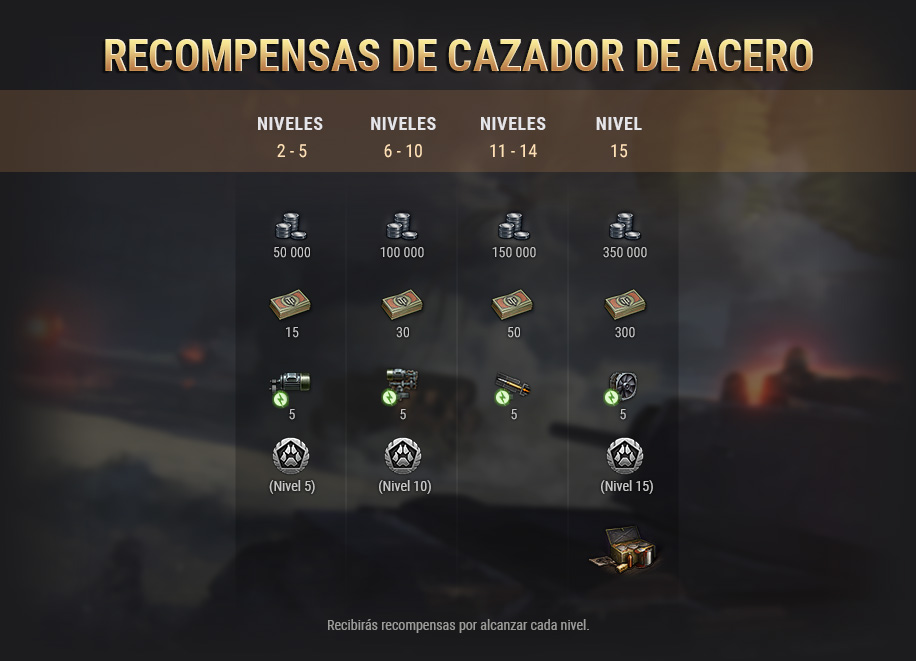 RECOMPENSAS DE CAZADOR DE ACERO

| NIVELES 2 - 5 | NIVELES 6 - 10 | NIVELES 11 - 14 | NIVEL 15 |
|---|---|---|---|
| 50 000 | 100 000 | 150 000 | 350 000 |
| 15 | 30 | 50 | 300 |
| 5 | 5 | 5 | 5 |
| (Nivel 5) | (Nivel 10) | | (Nivel 15) |

Recibirás recompensas por alcanzar cada nivel.